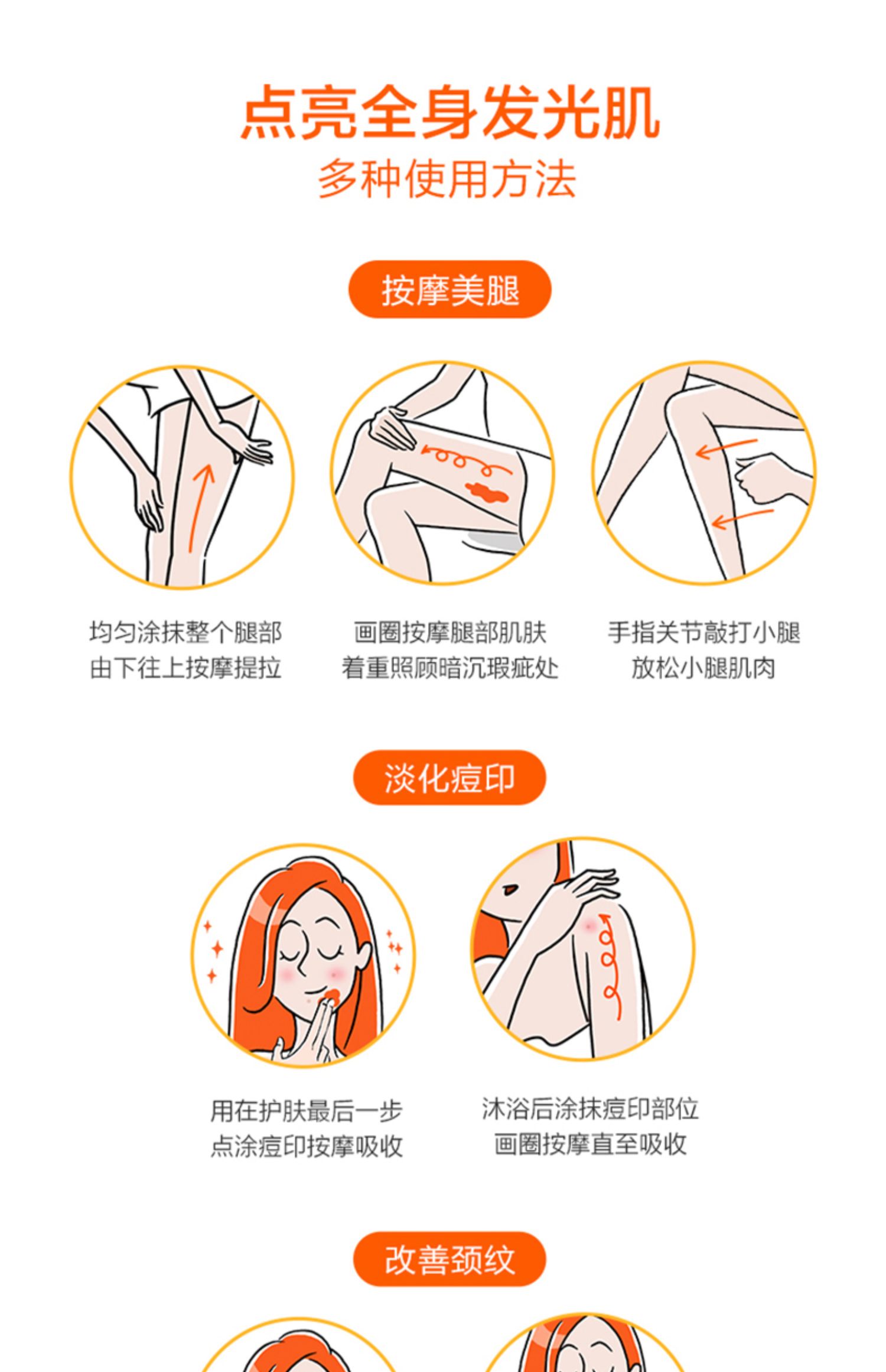 点亮全身发光肌
多种使用方法

按摩美腿

均匀涂抹整个腿部
由下往上按摩提拉

画圈按摩腿部肌肤
着重照顾暗沉瑕疵处

手指关节敲打小腿
放松小腿肌肉

淡化痘印

用在护肤最后一步
点涂痘印按摩吸收

沐浴后涂抹痘印部位
画圈按摩直至吸收

改善颈纹